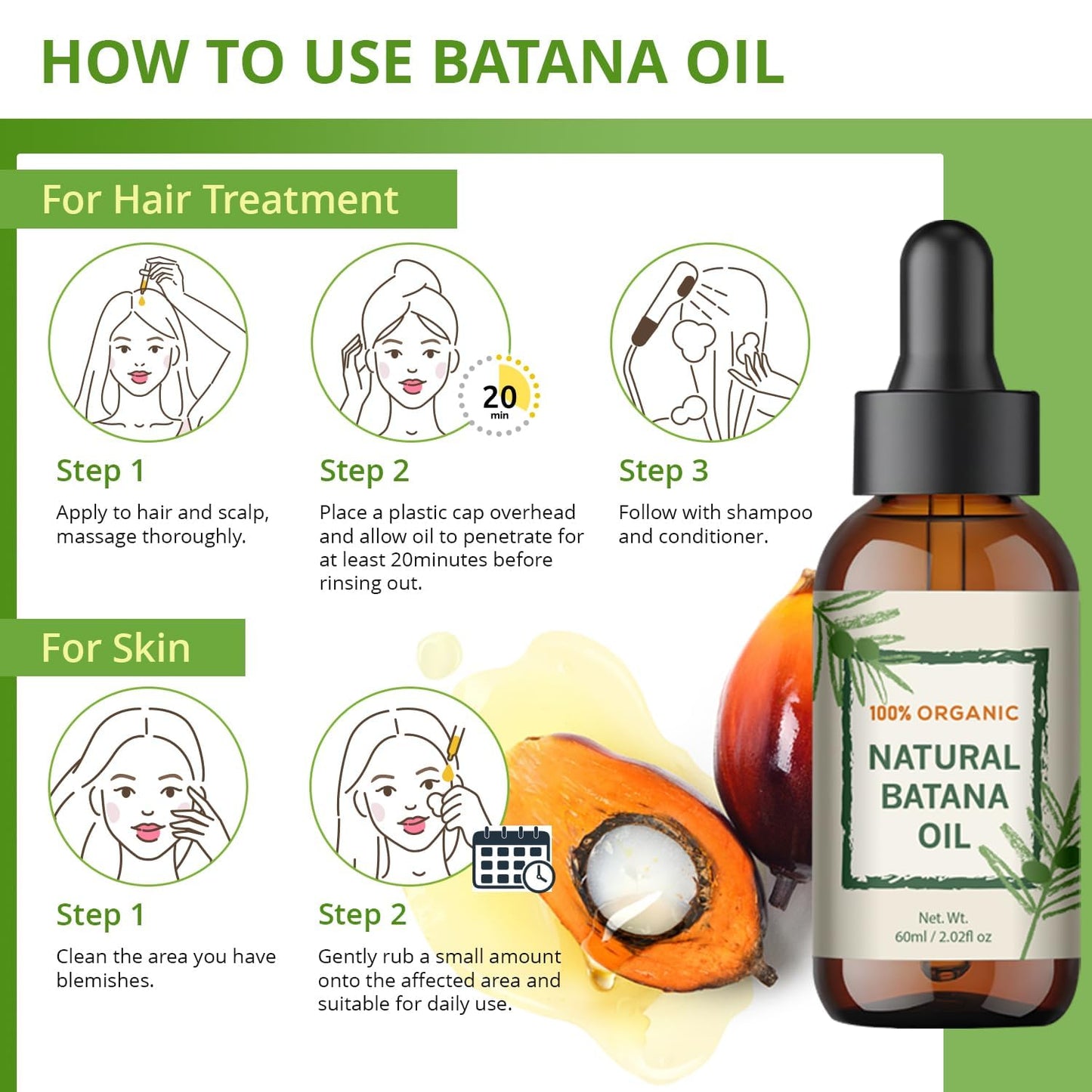 HOW TO USE BATANA OIL

For Hair Treatment

20 min

Step 1
Apply to hair and scalp, massage thoroughly.

Step 2
Place a plastic cap overhead and allow oil to penetrate for at least 20minutes before rinsing out.

Step 3
Follow with shampoo and conditioner.

For Skin

Step 1
Clean the area you have blemishes.

Step 2
Gently rub a small amount onto the affected area and suitable for daily use.

100% ORGANIC
NATURAL BATANA OIL
Net. Wt.
60ml / 2.02fl oz